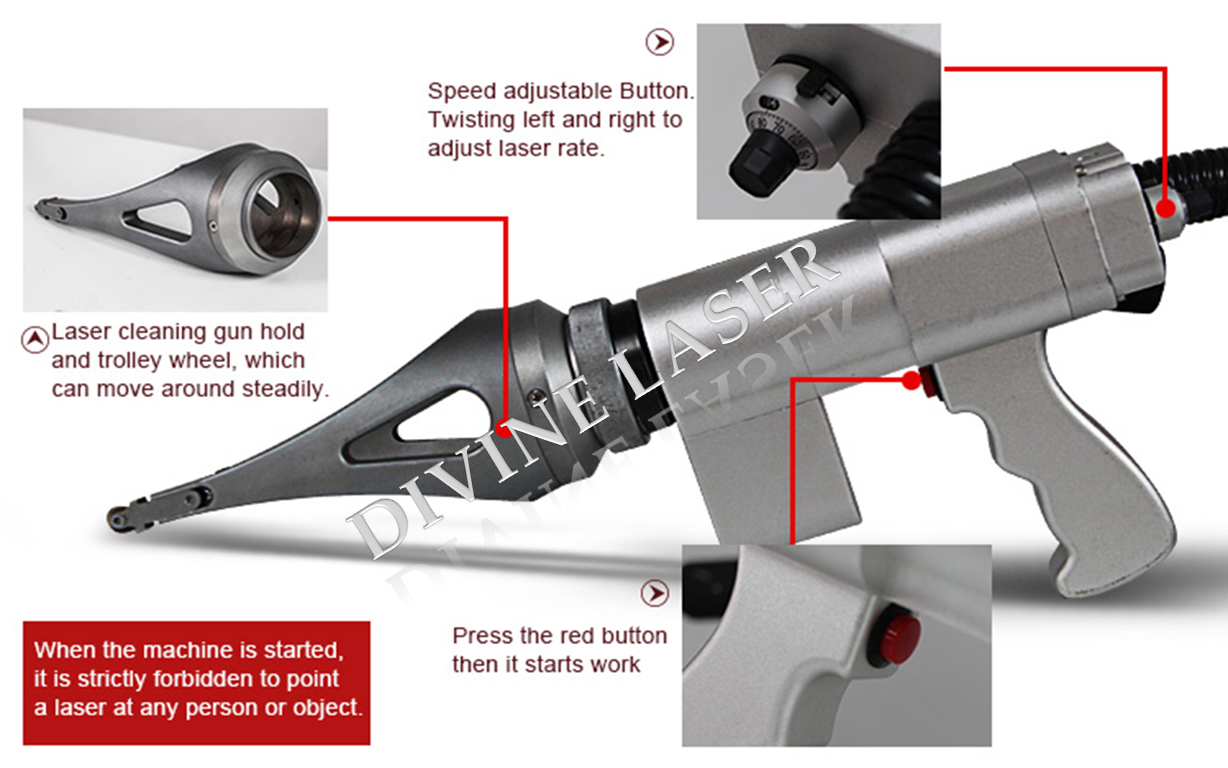 Speed adjustable Button. Twisting left and right to adjust laser rate.

Laser cleaning gun hold and trolley wheel, which can move around steadily.

DIVINE LASER

Press the red button then it starts work

When the machine is started, it is strictly forbidden to point a laser at any person or object.